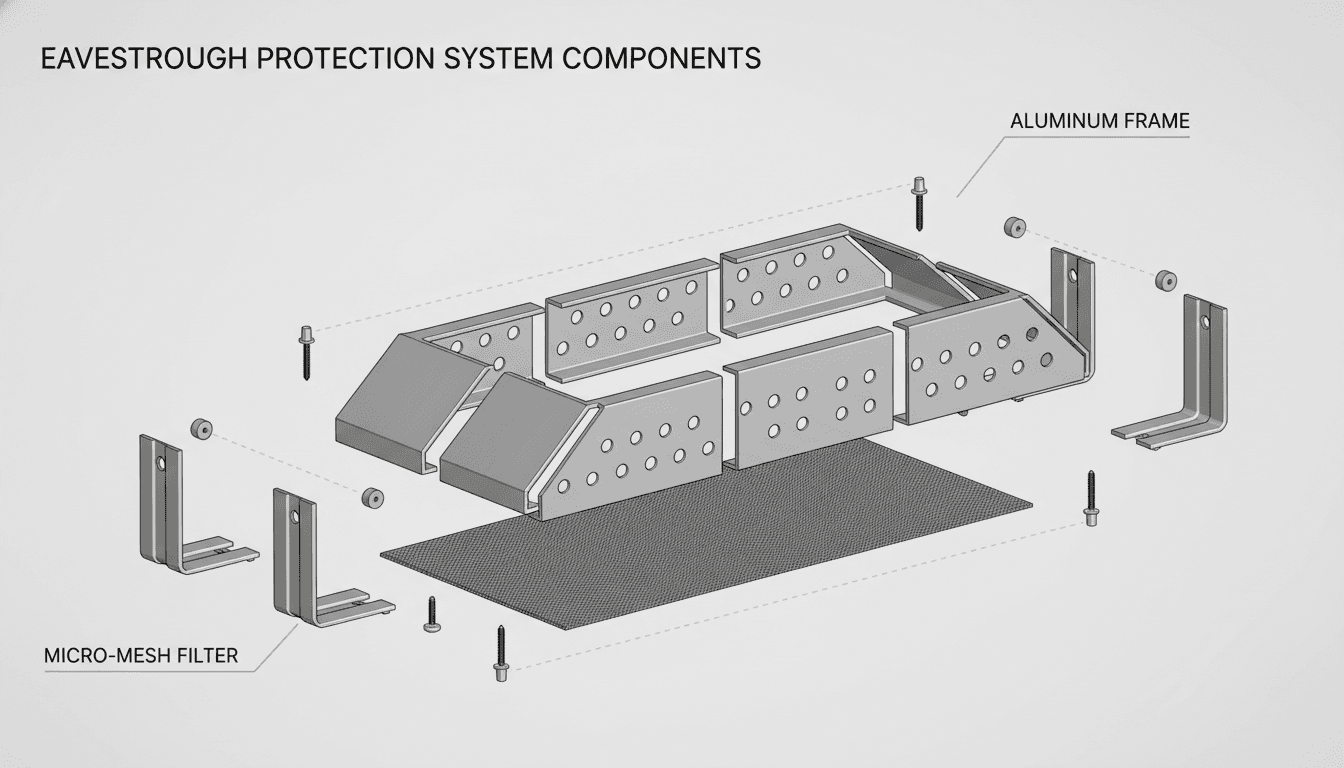 EAVESTROUGH PROTECTION SYSTEM COMPONENTS

ALUMINUM FRAME

MICRO-MESH FILTER